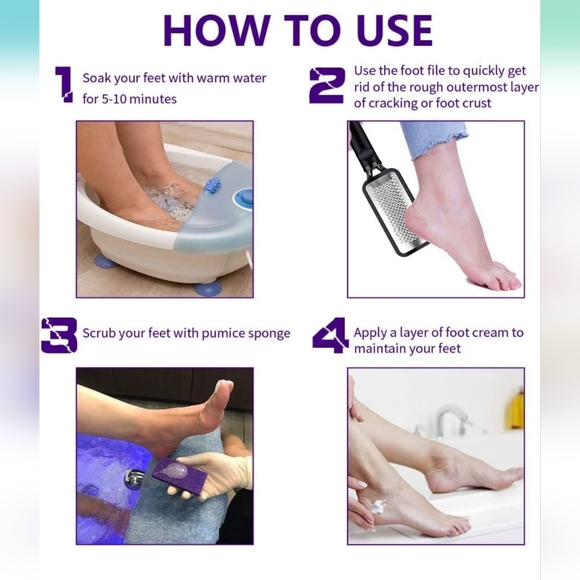 HOW TO USE

1 Soak your feet with warm water for 5-10 minutes

2 Use the foot file to quickly get rid of the rough outermost layer of cracking or foot crust

3 Scrub your feet with pumice sponge

4 Apply a layer of foot cream to maintain your feet